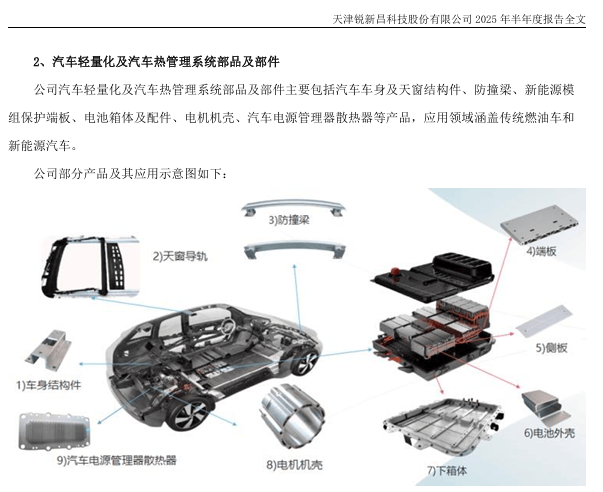 天津锐新昌科技股份有限公司 2025 年半年度报告全文

2、汽车轻量化及汽车热管理系统部品及部件

公司汽车轻量化及汽车热管理系统部品及部件主要包括汽车车身及天窗结构件、防撞梁、新能源模组保护端板、电池箱体及配件、电机机壳、汽车电源管理器散热器等产品，应用领域涵盖传统燃油车和新能源汽车。

公司部分产品及其应用示意图如下：

3)防撞梁

2)天窗导轨

4)端板

5)侧板

1)车身结构件

6)电池外壳

9)汽车电源管理器散热器

8)电机机壳

7)下箱体